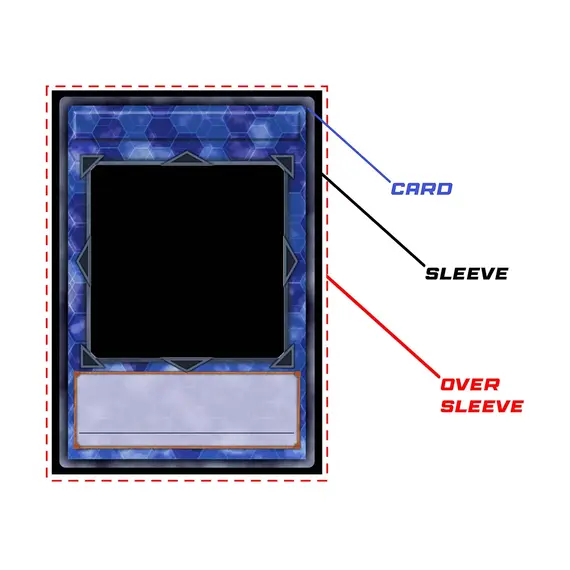 CARD

SLEEVE

OVER SLEEVE